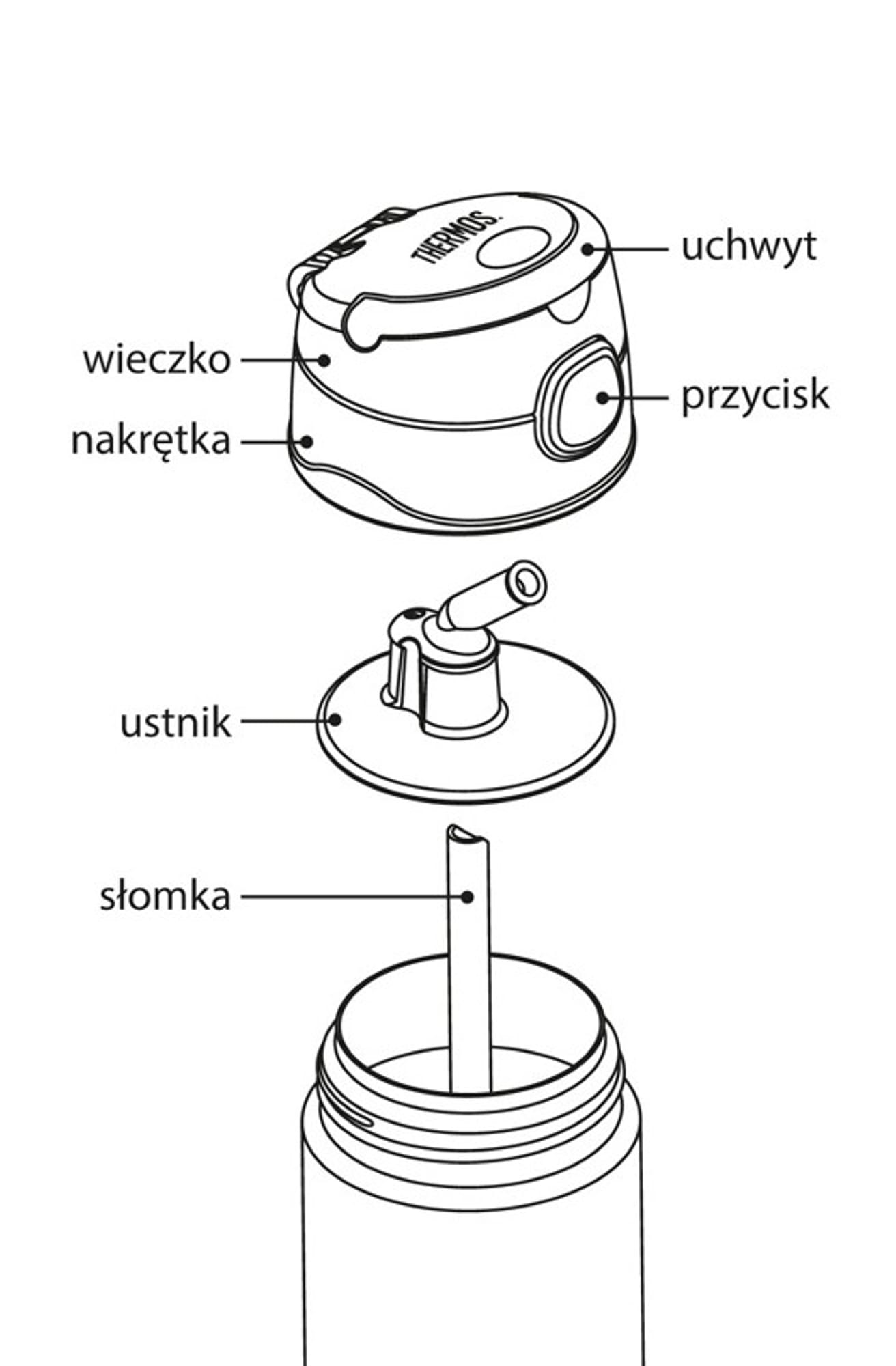 THERMOS.

uchwyt

wieczko

przycisk

nakrętka

ustnik

słomka